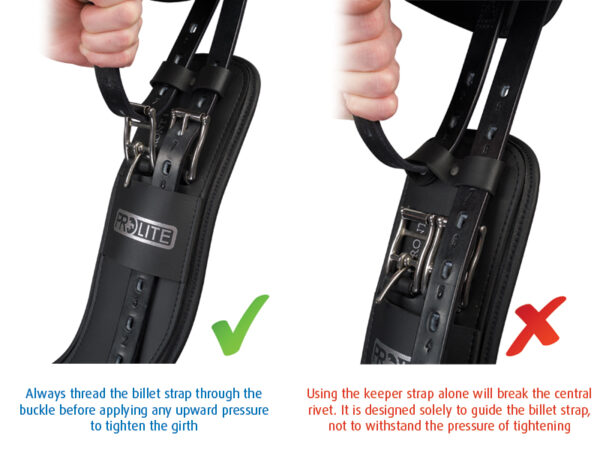 PROLITE

Always thread the billet strap through the buckle before applying any upward pressure to tighten the girth

Using the keeper strap alone will break the central rivet. It is designed solely to guide the billet strap, not to withstand the pressure of tightening